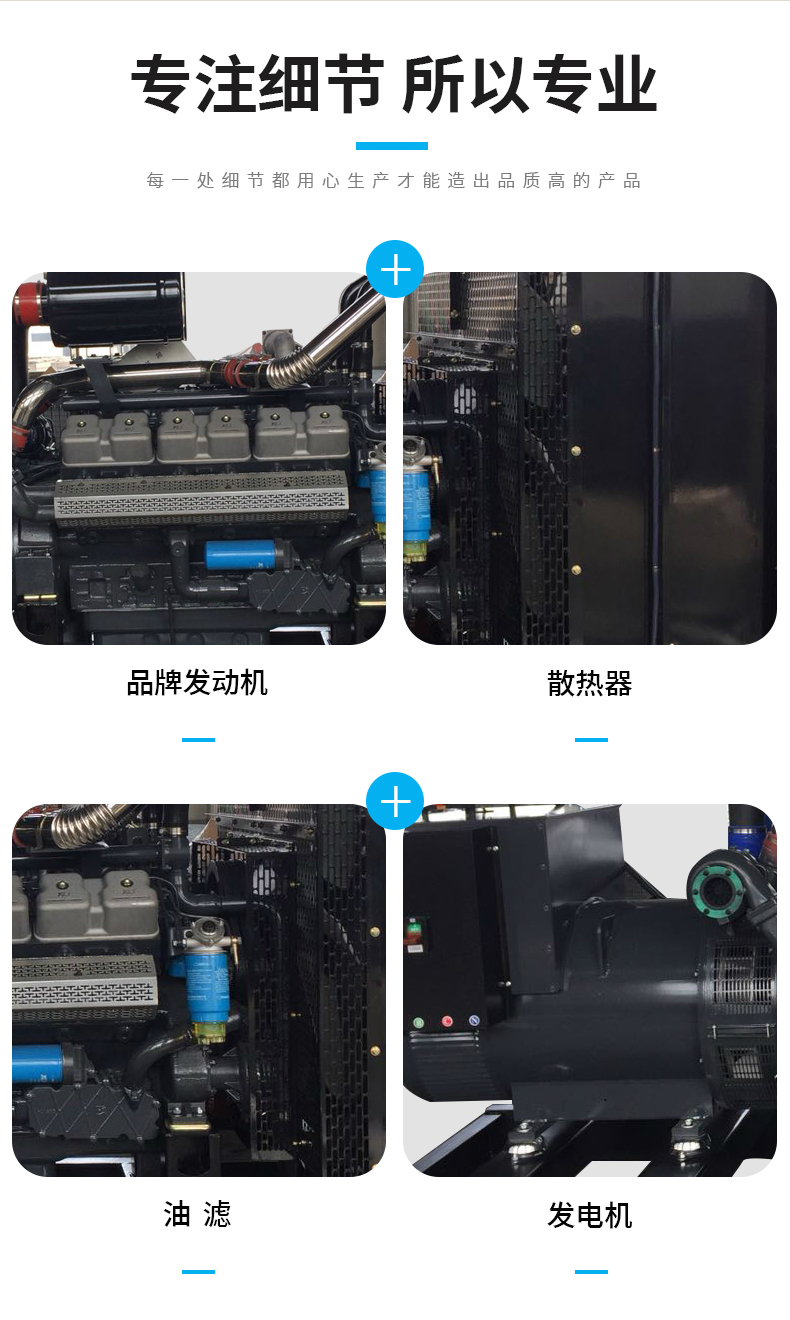 专注细节 所以专业

每一处细节都用心生产才能造出品质高的产品

品牌发动机

散热器

油 滤

发电机